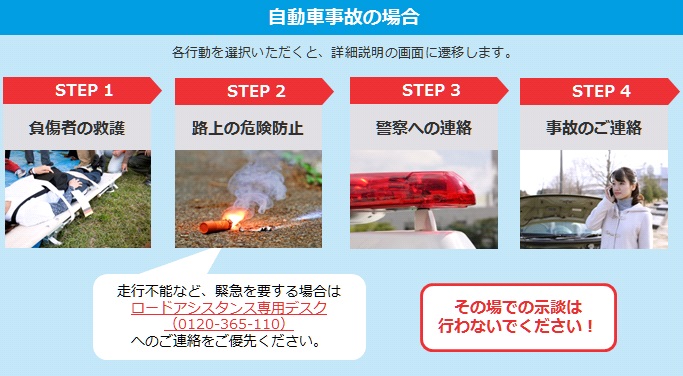 自動車事故の場合

各行動を選択いただくと、詳細説明の画面に遷移します。

STEP 1
負傷者の救護

STEP 2
路上の危険防止

STEP 3
警察への連絡

STEP 4
事故のご連絡

走行不能など、緊急を要する場合は
ロードアシスタンス専用デスク
（0120-365-110）
へのご連絡をご優先ください。

その場での示談は
行わないでください！